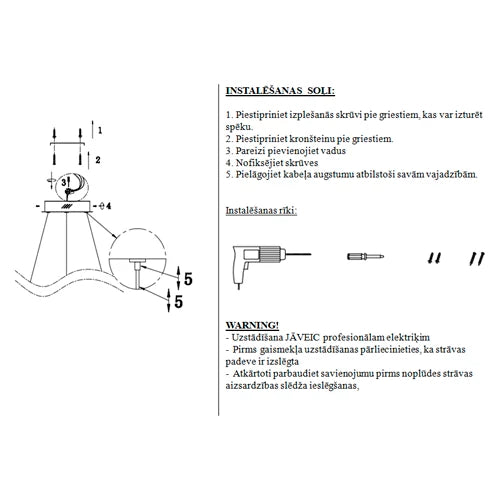 1

2

3

4

5

5

INSTALĒŠANAS SOĻI:

1. Piestipriniet izplešanās skrūvi pie griestiem, kas var izturēt spēku.
2. Piestipriniet kronšteinu pie griestiem.
3. Pareizi pievienojiet vadus
4. Nofiksējiet skrūves
5. Pielāgojiet kabeļa augstumu atbilstoši savām vajadzībām.

Instalēšanas rīki:

WARNING!
- Uzstādīšana JĀVEIC profesionālam elektriķim
- Pirms gaismekļa uzstādīšanas pārliecinieties, ka strāvas padeve ir izslēgta
- Atkārtoti parbaudiet savienojumu pirms noplūdes strāvas aizsardzības slēdža ieslēgšanas,