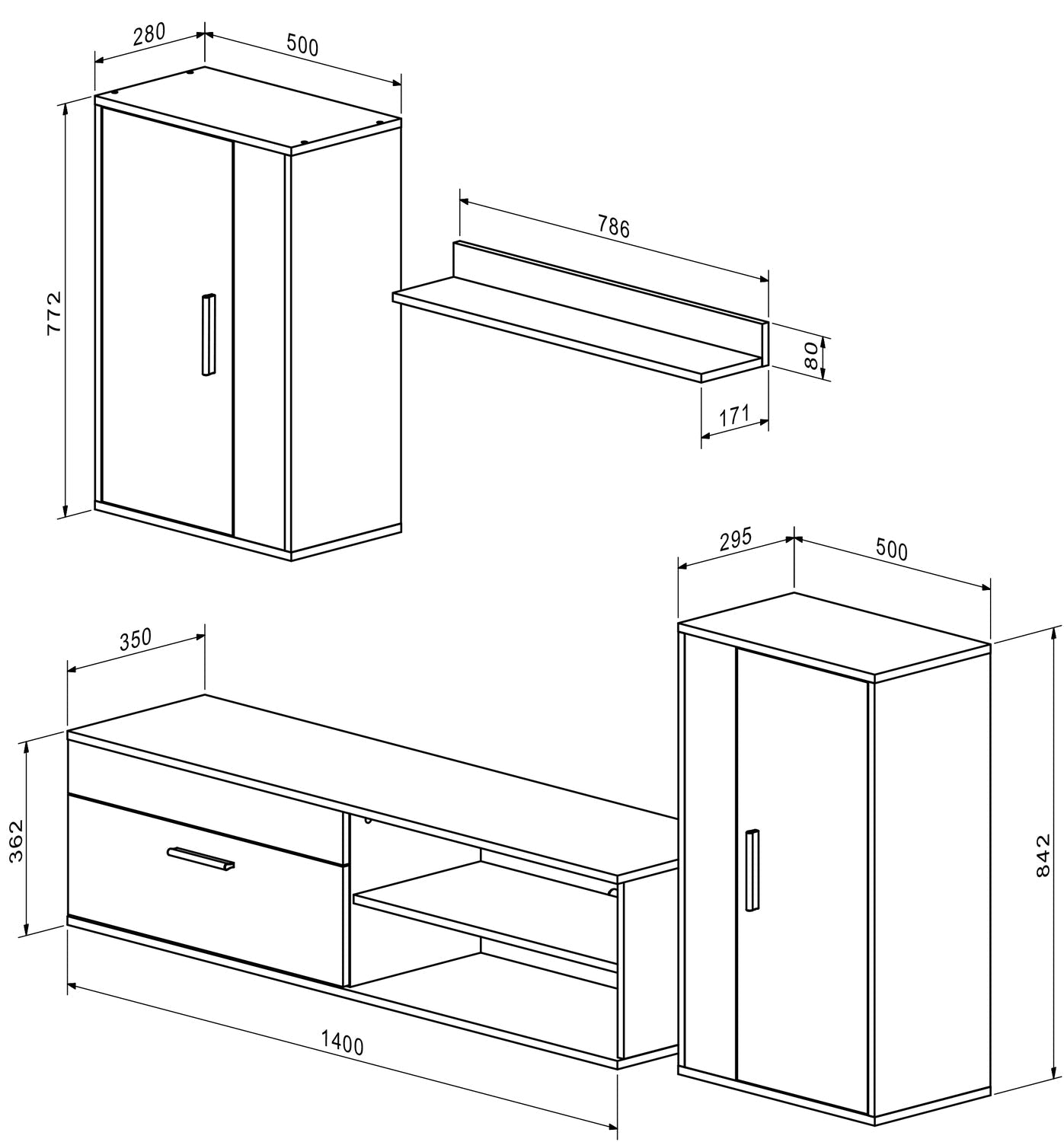 280
500
772
786
80
171
295
500
350
362
842
1400