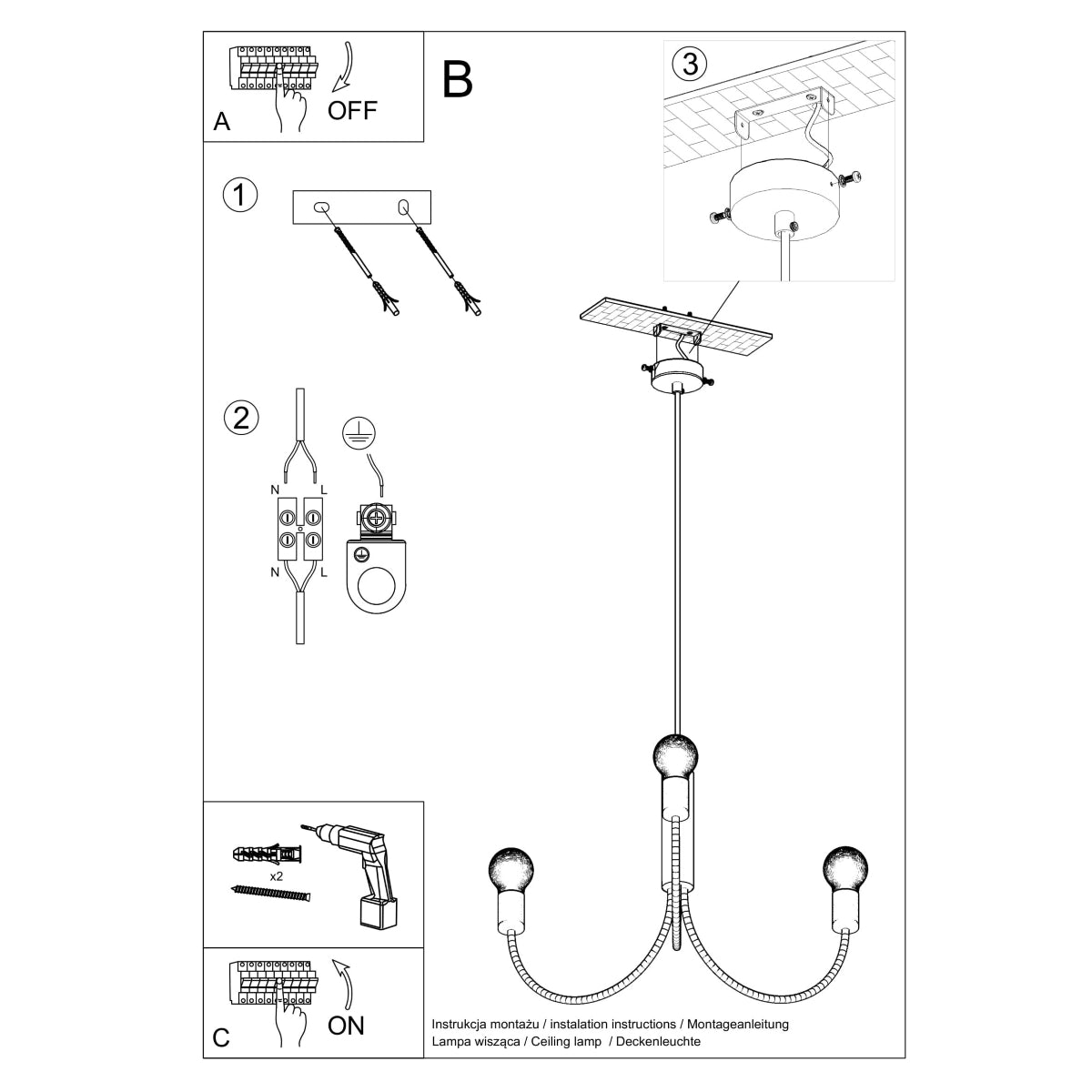 A OFF

B

3

1

2

N L

N L

x2

C ON

Instrukcja montażu / instalation instructions / Montageanleitung
Lampa wisząca / Ceiling lamp / Deckenleuchte