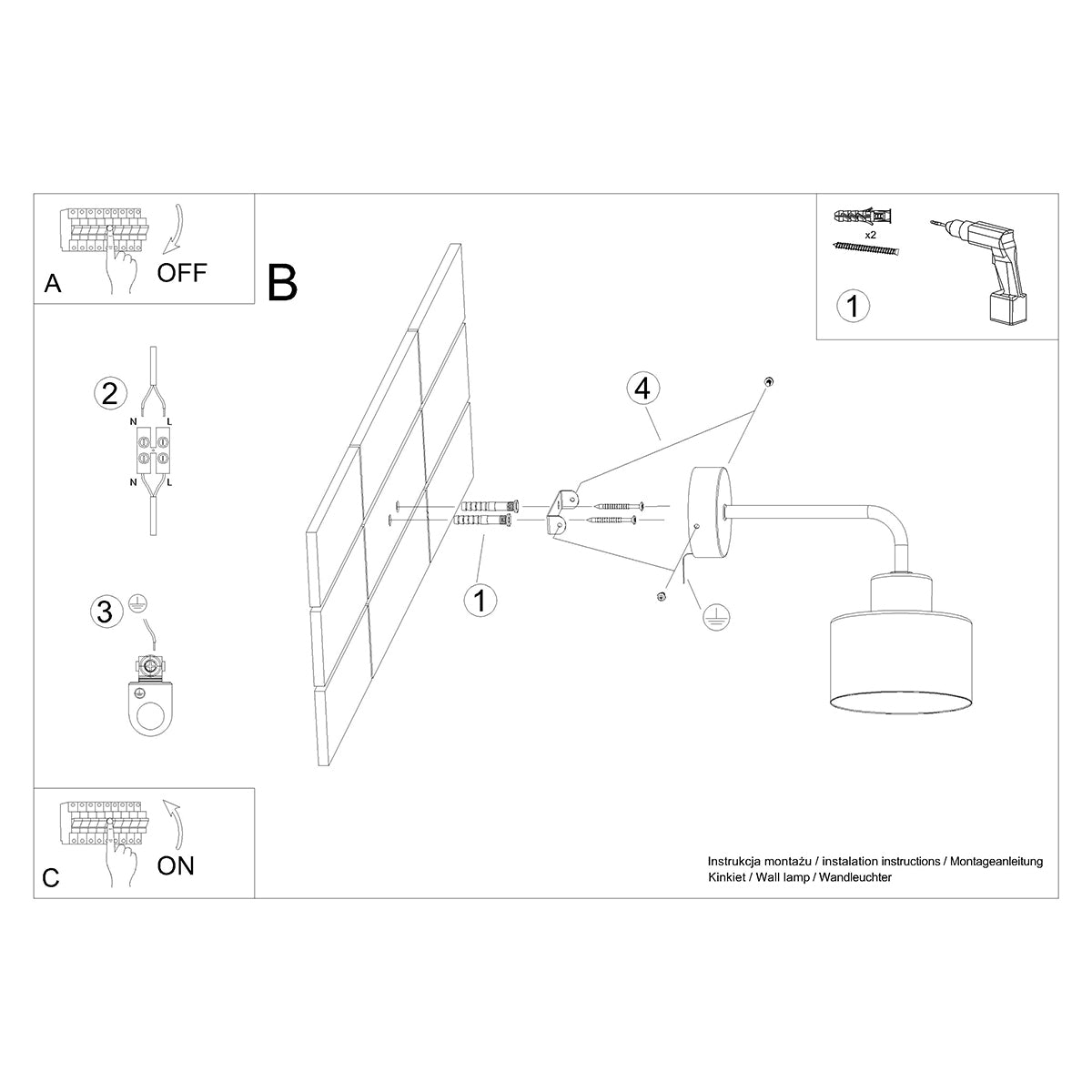 A
OFF

B

x2

1

2
N L
N L

3

4

1

C
ON

Instrukcja montażu / instalation instructions / Montageanleitung
Kinkiet / Wall lamp / Wandleuchter