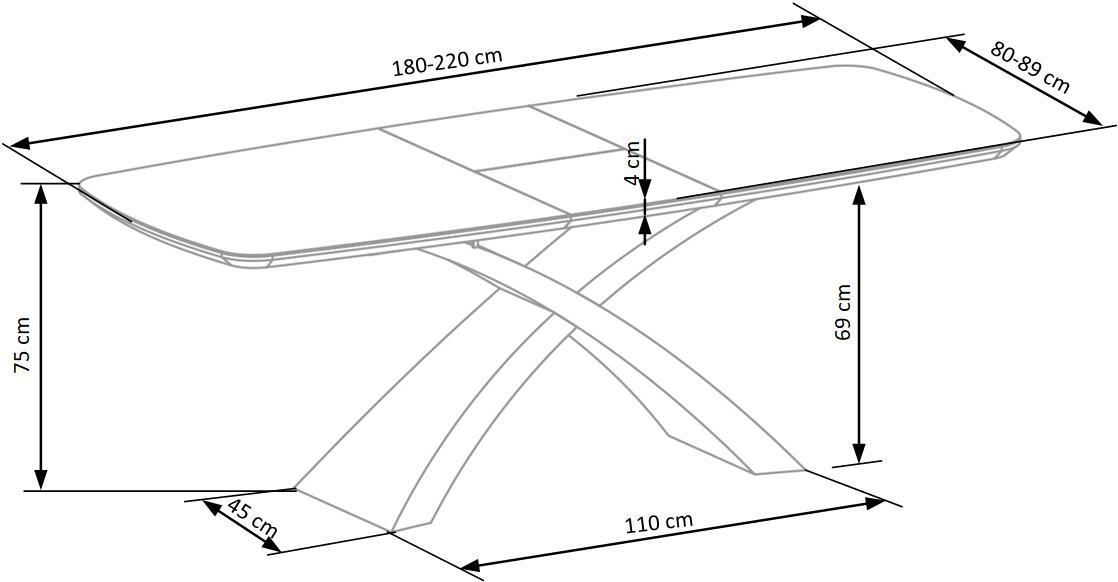 180-220 cm
80-89 cm
4 cm
75 cm
69 cm
45 cm
110 cm