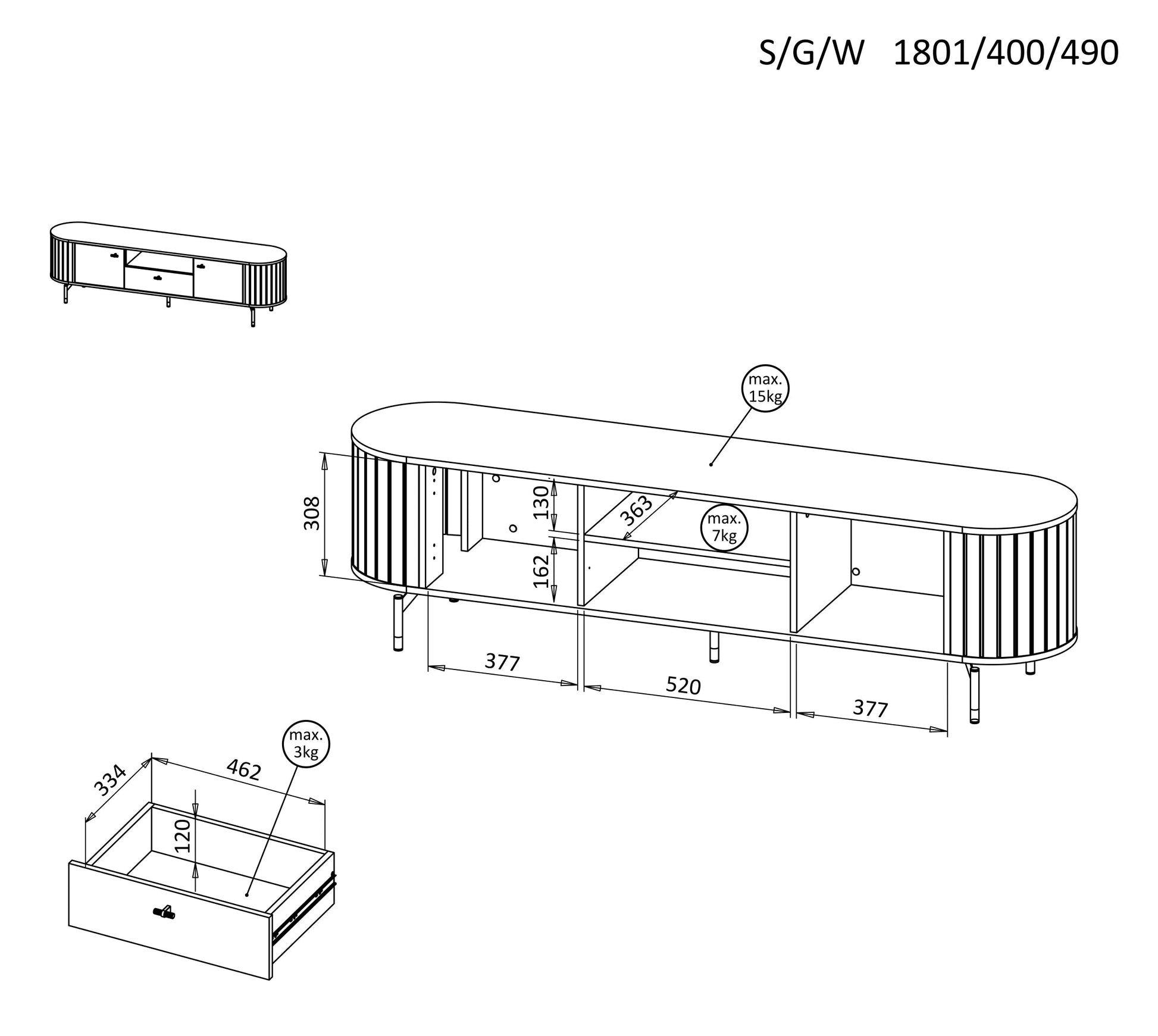 S/G/W 1801/400/490

max.
15kg

308

130

363

max.
7kg

162

377

520

377

max.
3kg

334

462

120