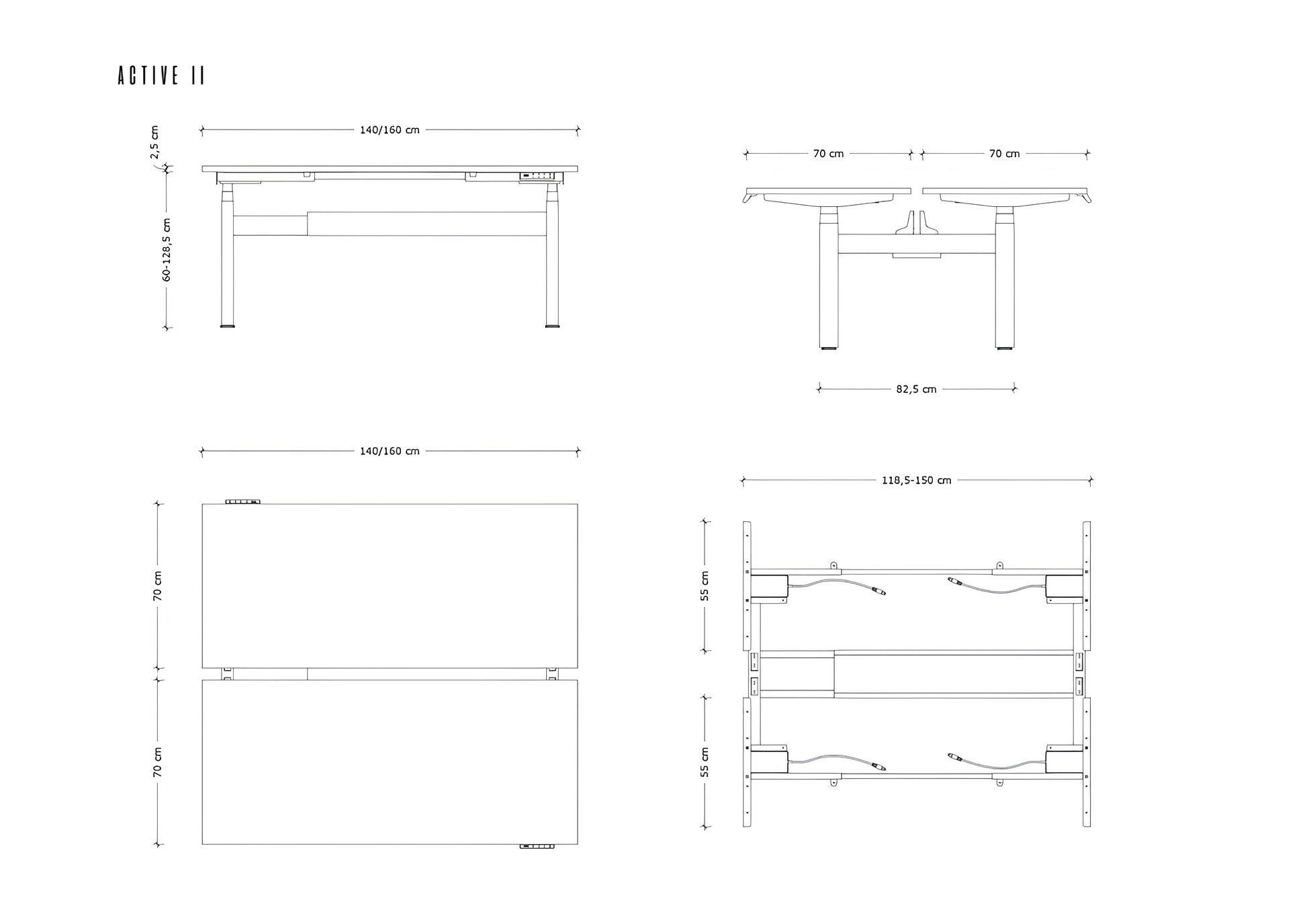 ACTIVE II

140/160 cm

2,5 cm

60-128,5 cm

70 cm

70 cm

82,5 cm

140/160 cm

70 cm

70 cm

118,5-150 cm

55 cm

55 cm