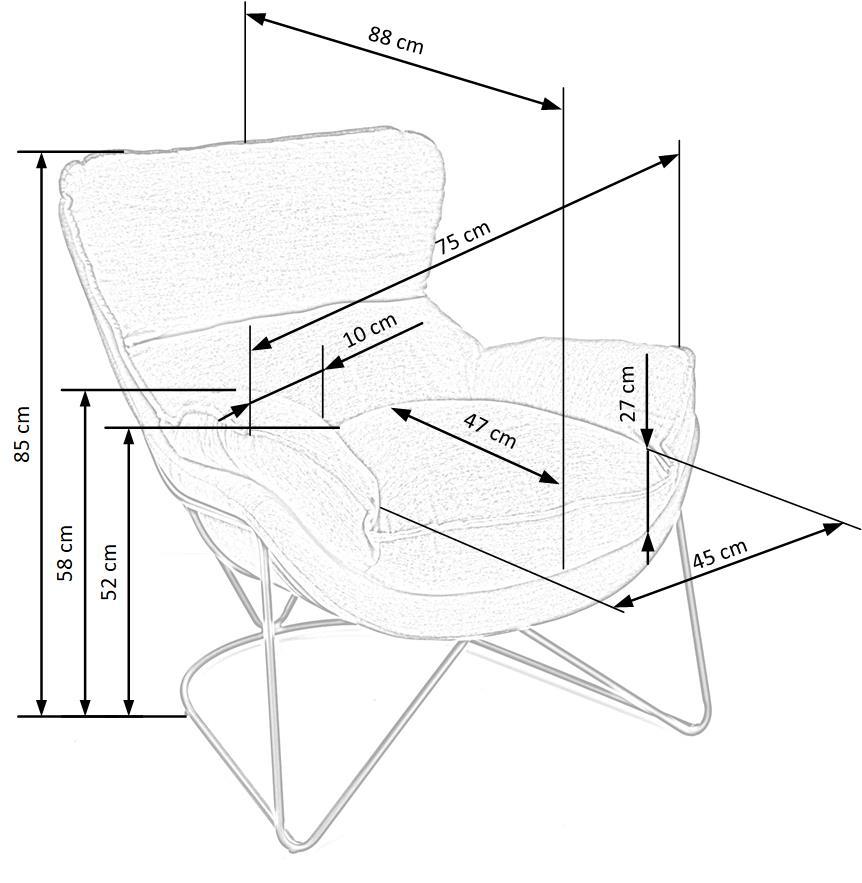 88 cm
75 cm
10 cm
47 cm
27 cm
45 cm
85 cm
58 cm
52 cm