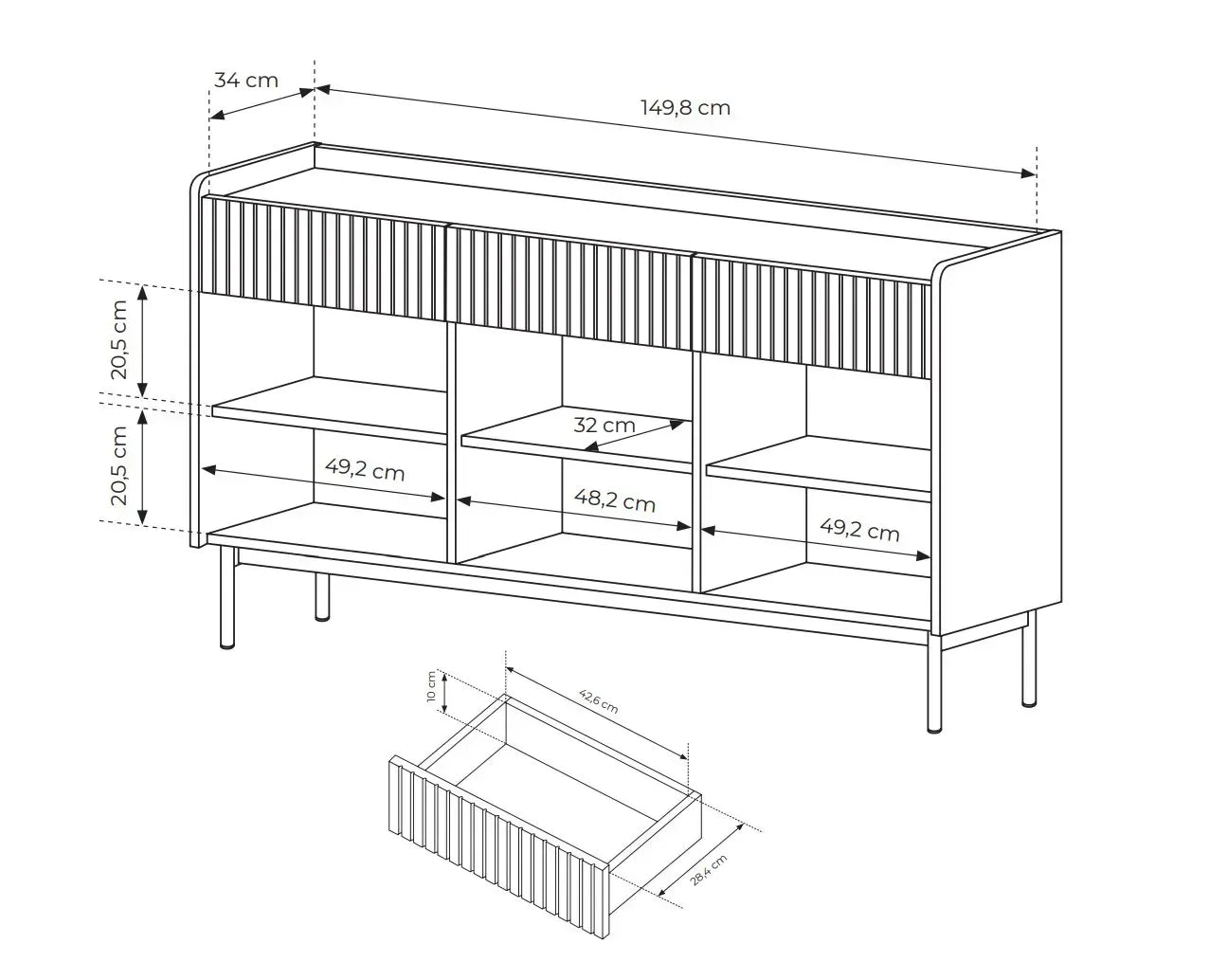 34 cm
149,8 cm
20,5 cm
20,5 cm
32 cm
49,2 cm
48,2 cm
49,2 cm
10 cm
42,6 cm
28,4 cm