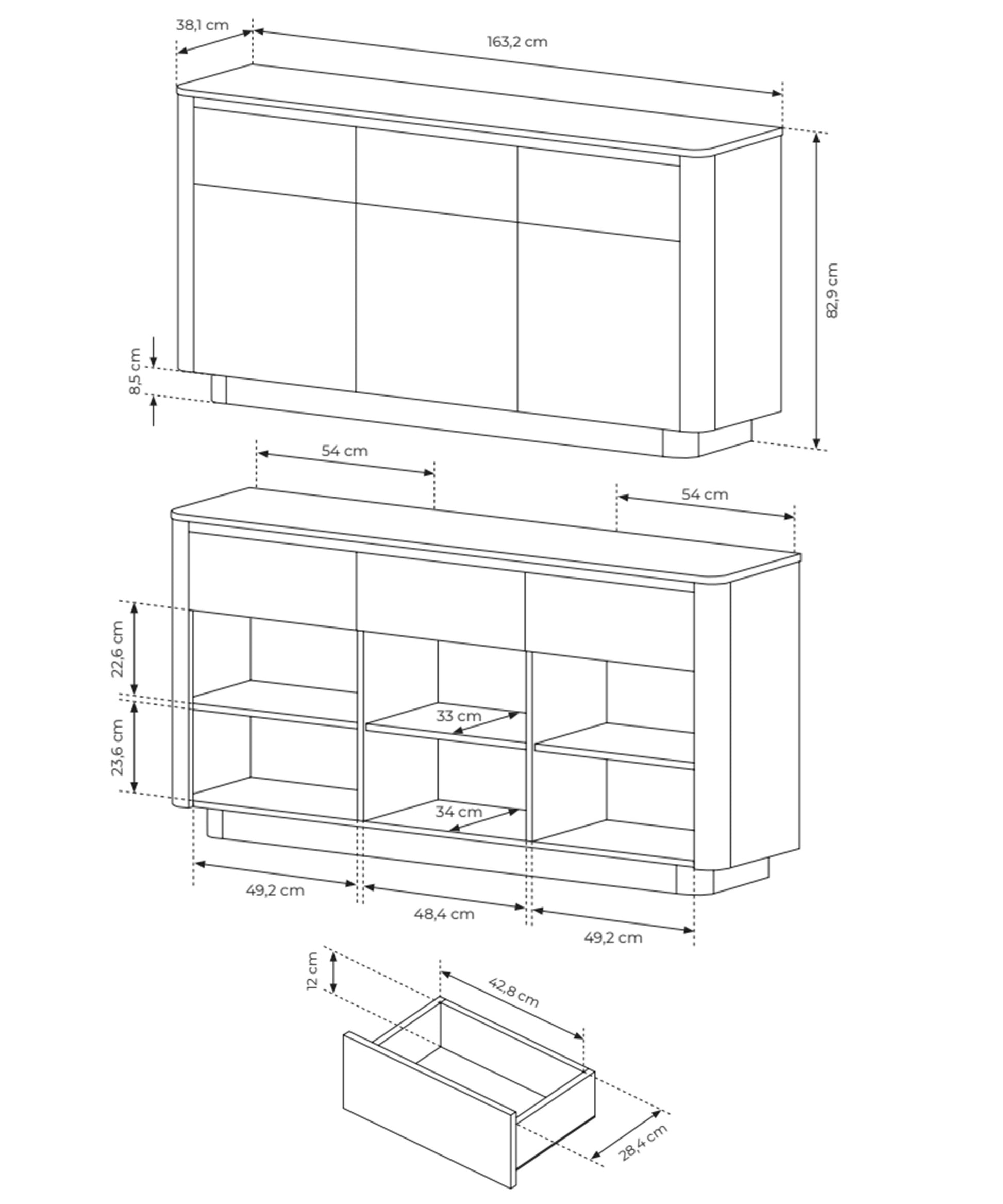 38,1 cm
163,2 cm
82,9 cm
8,5 cm

54 cm
54 cm
22,6 cm
23,6 cm
33 cm
34 cm
49,2 cm
48,4 cm
49,2 cm

12 cm
42,8 cm
28,4 cm